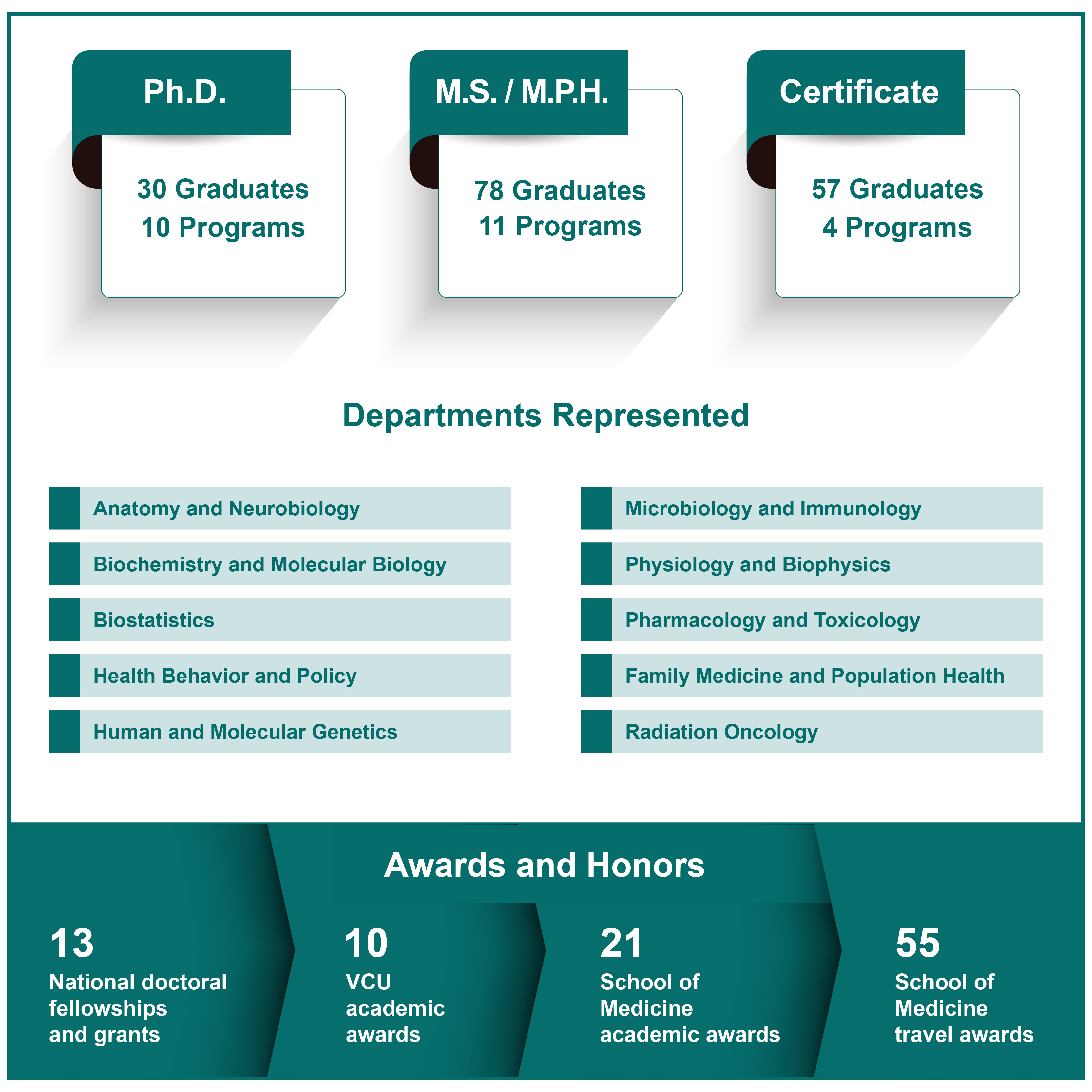 Ph.D.

30 Graduates
10 Programs

M.S. / M.P.H.

78 Graduates
11 Programs

Certificate

57 Graduates
4 Programs

Departments Represented

Anatomy and Neurobiology

Biochemistry and Molecular Biology

Biostatistics

Health Behavior and Policy

Human and Molecular Genetics

Microbiology and Immunology

Physiology and Biophysics

Pharmacology and Toxicology

Family Medicine and Population Health

Radiation Oncology

Awards and Honors

13
National doctoral fellowships and grants

10
VCU academic awards

21
School of Medicine academic awards

55
School of Medicine travel awards